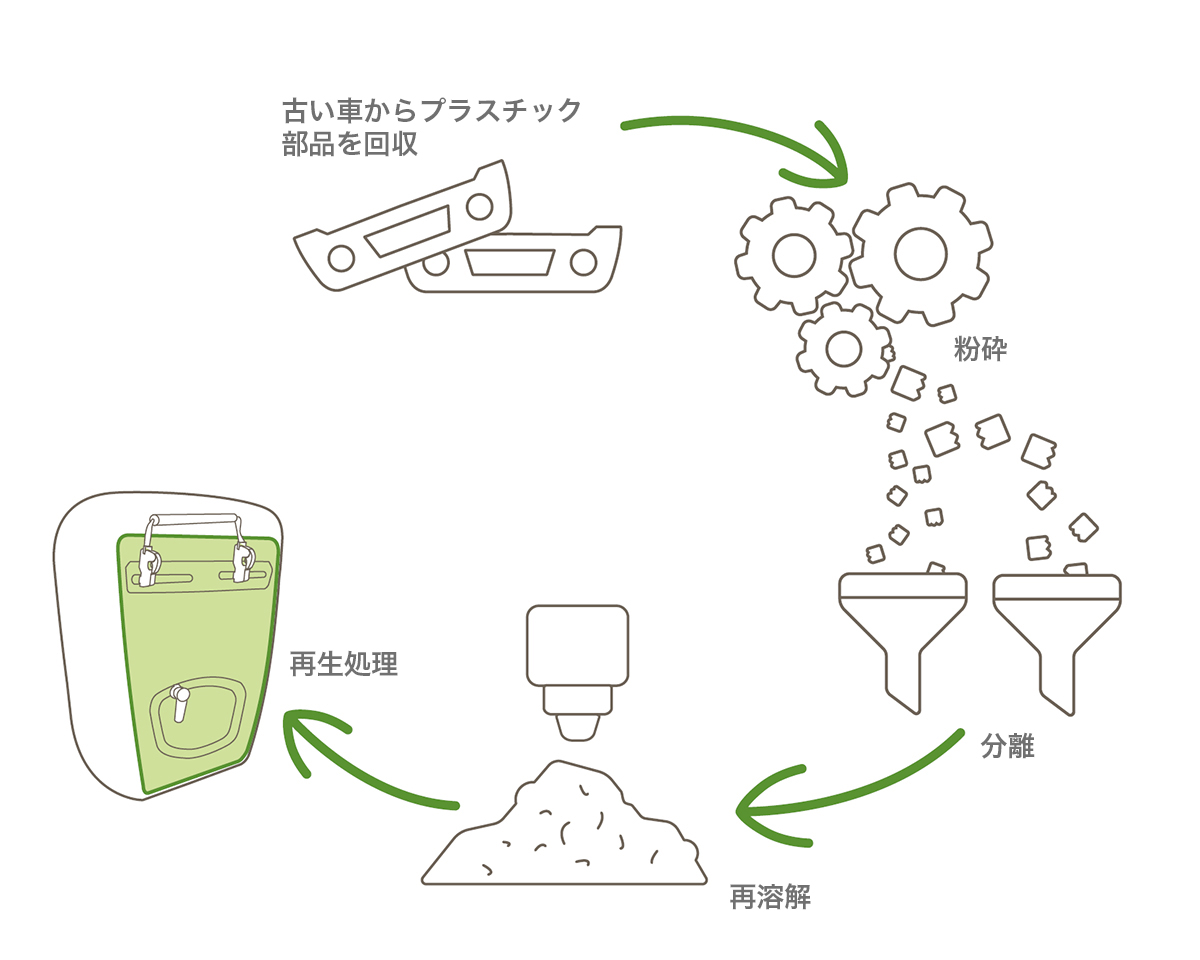 古い車からプラスチック部品を回収

粉砕

分離

再溶解

再生処理